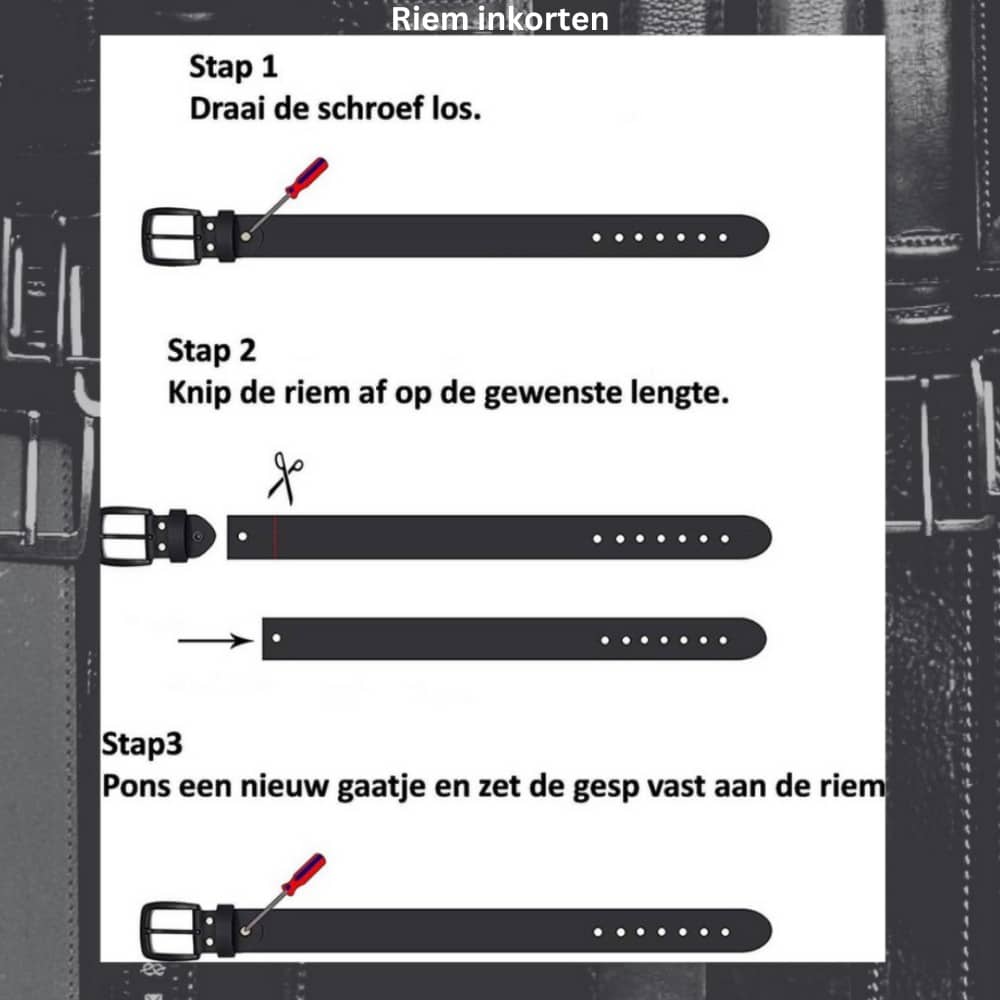 Riem inkorten

Stap 1
Draai de schroef los.

Stap 2
Knip de riem af op de gewenste lengte.

Stap3
Pons een nieuw gaatje en zet de gesp vast aan de riem